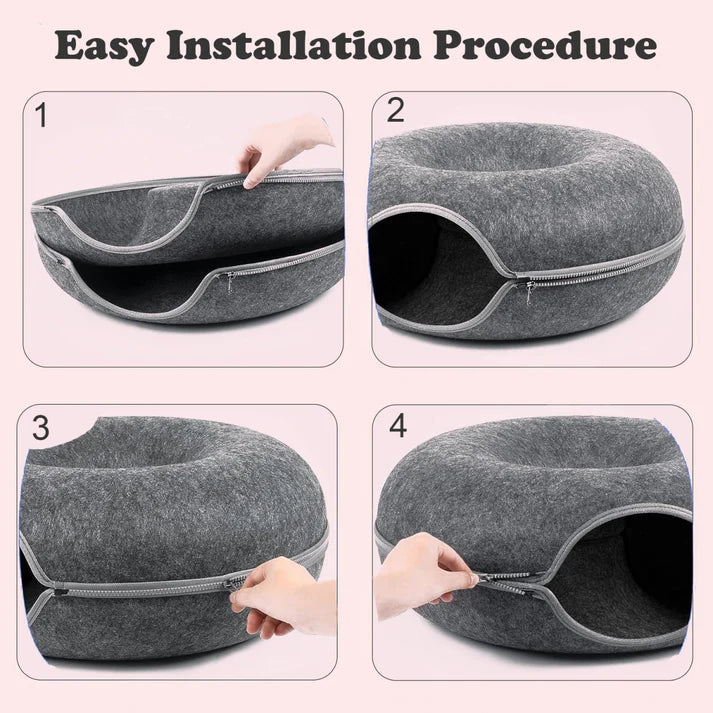 Easy Installation Procedure

1

2

3

4