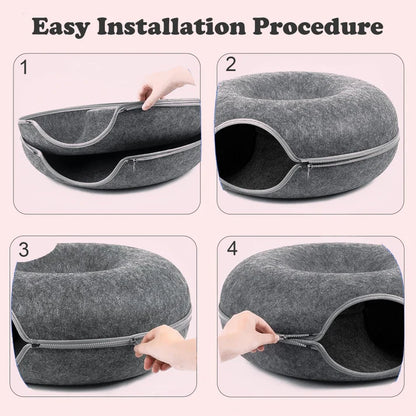 Easy Installation Procedure

1

2

3

4